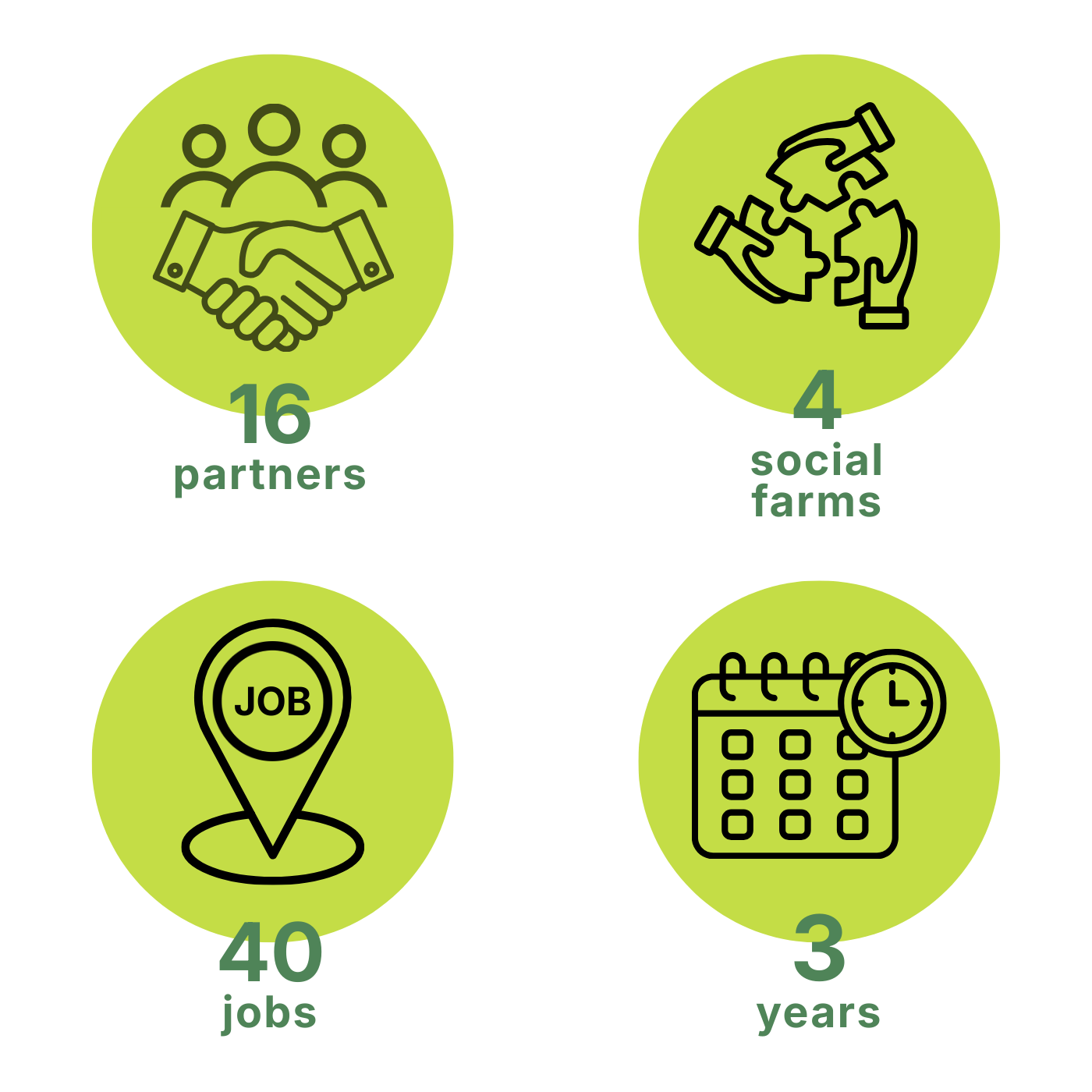 16
partners

4
social
farms

JOB

40
jobs

3
years